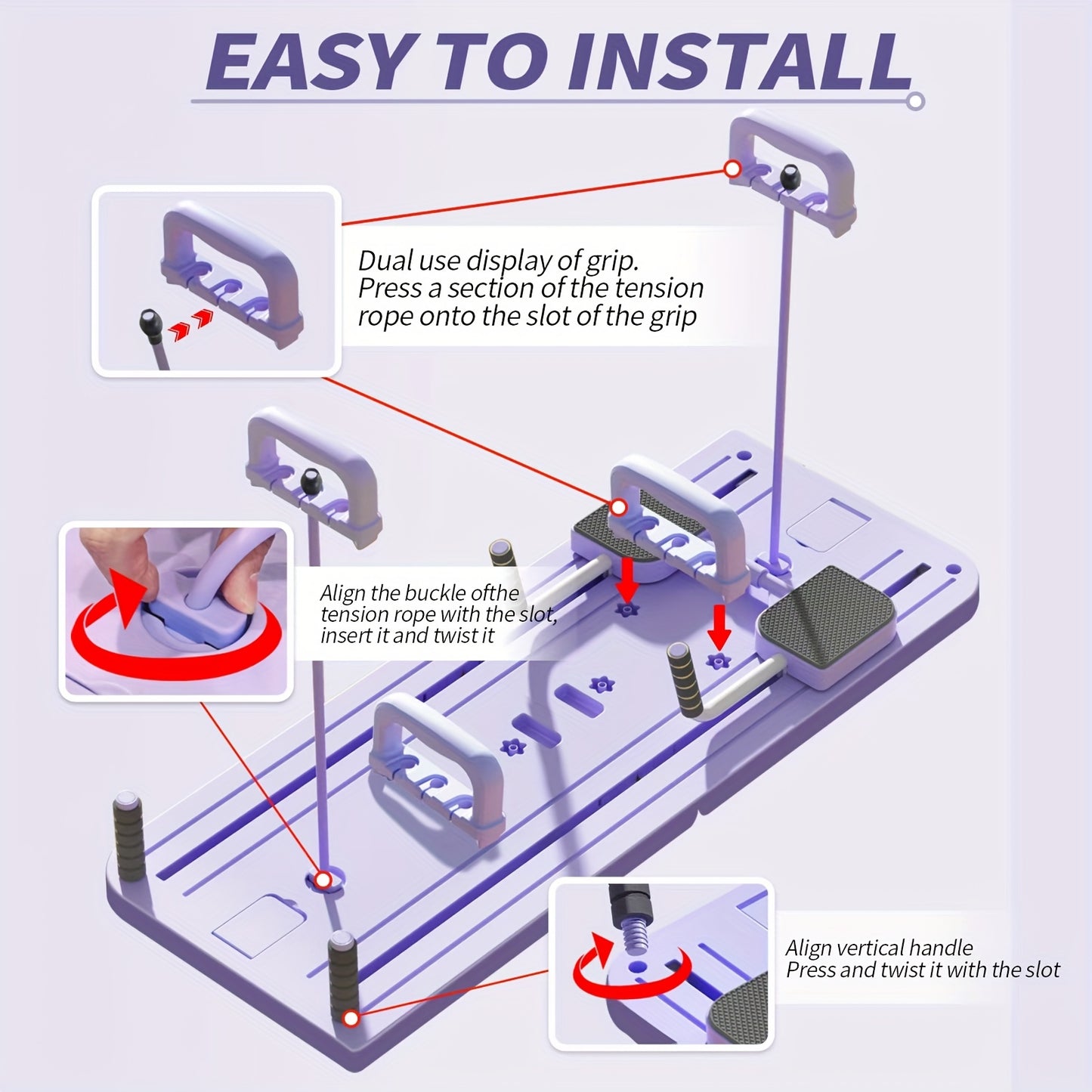 EASY TO INSTALL

Dual use display of grip.
Press a section of the tension rope onto the slot of the grip

Align the buckle ofthe tension rope with the slot, insert it and twist it

Align vertical handle
Press and twist it with the slot